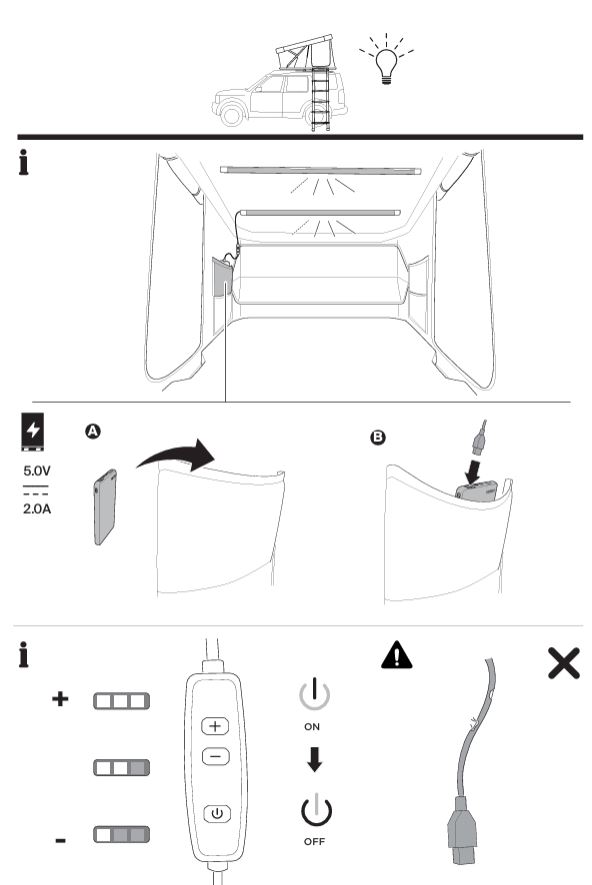 i

5.0V
2.0A

A

B

i

+

-

ON

OFF